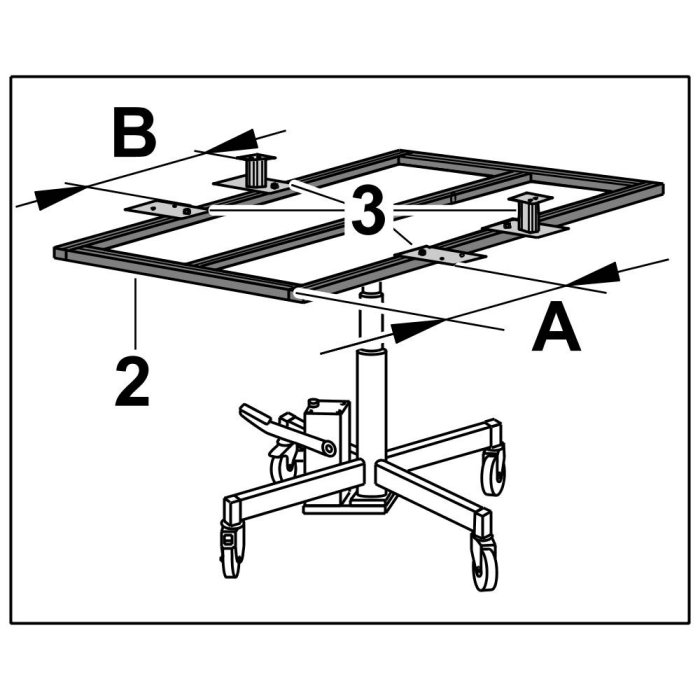 B
3
A
2