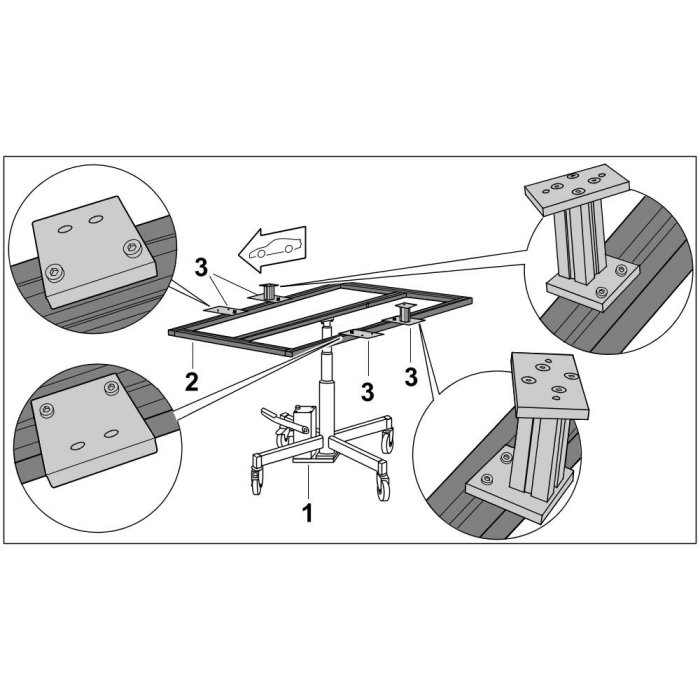 3
2
3
3
1