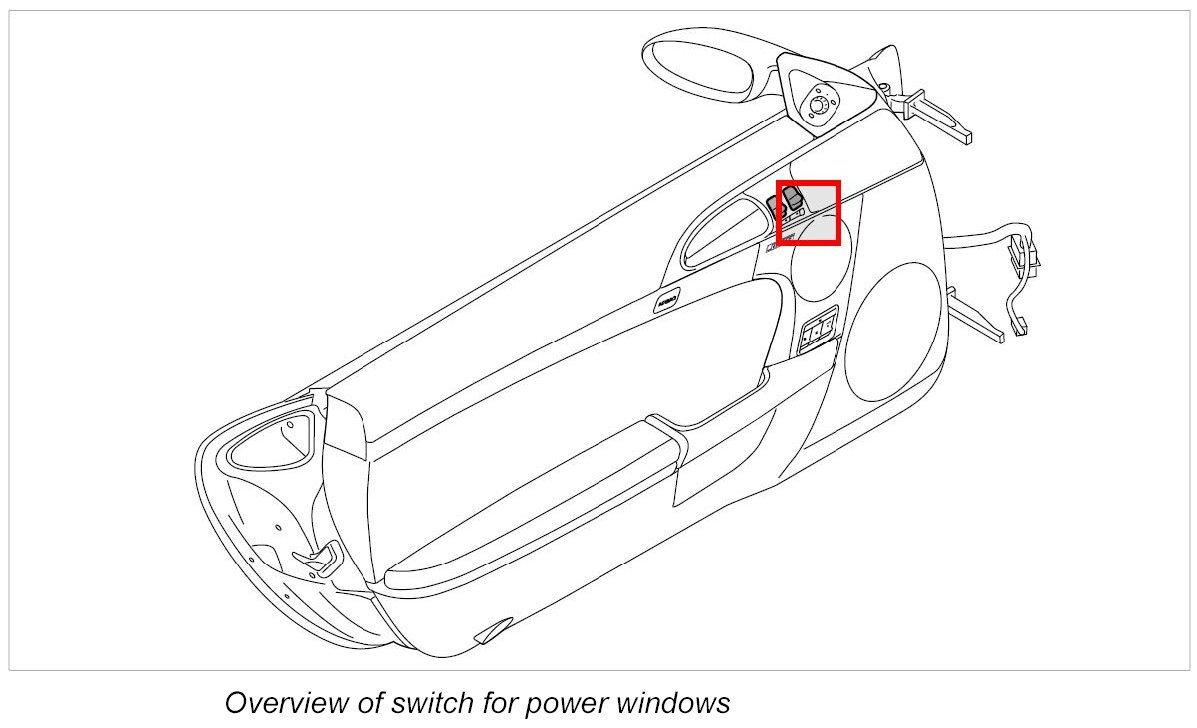 Overview of switch for power windows