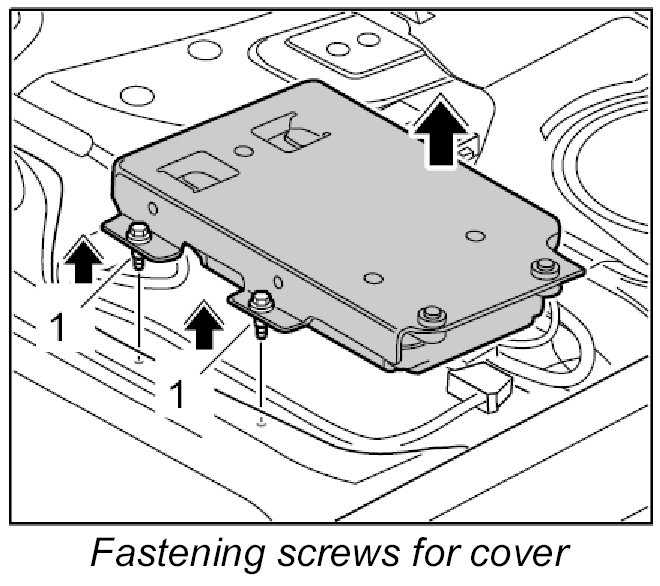 1
1
Fastening screws for cover