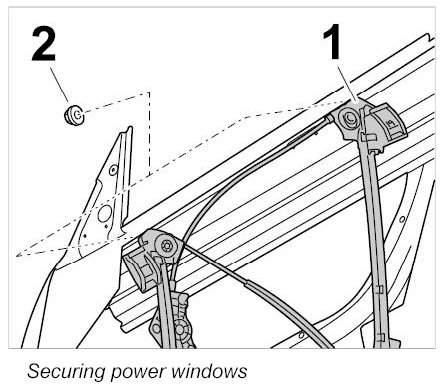 2

1

Securing power windows