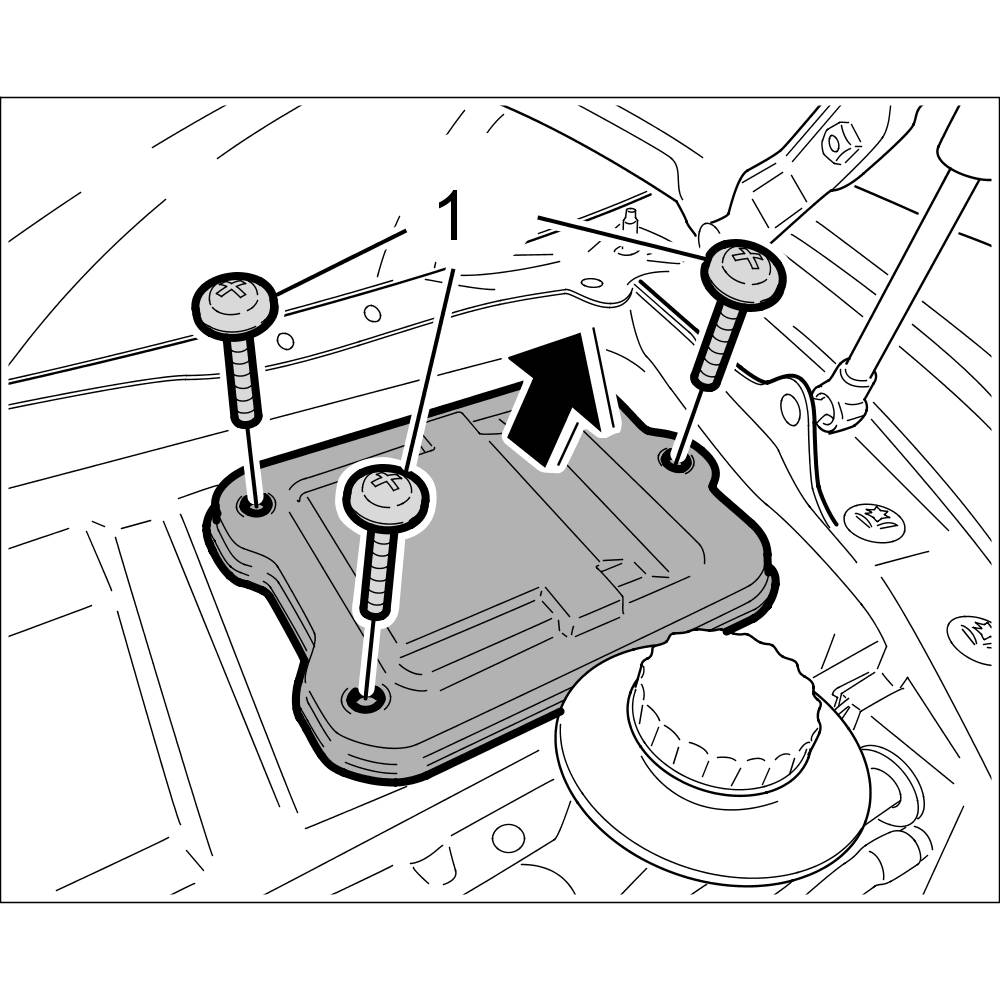 1