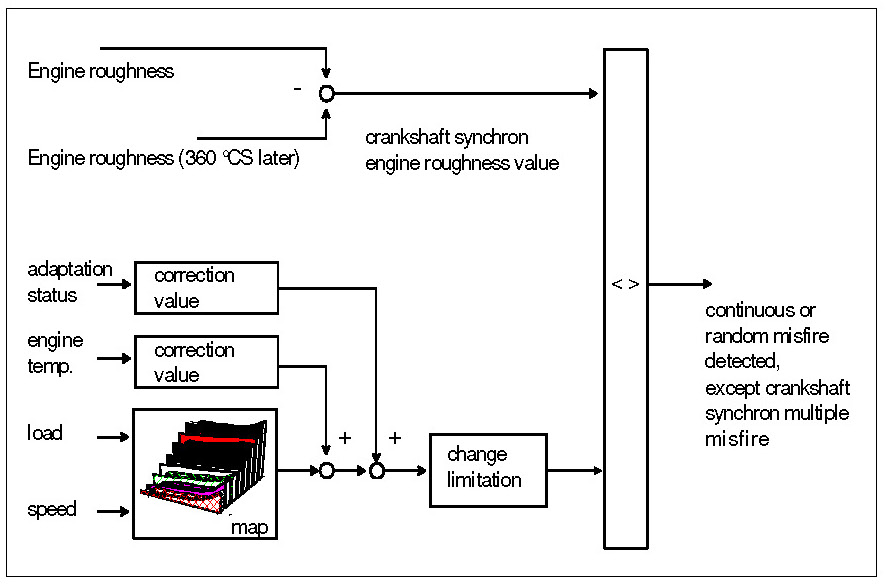 Engine roughness

-

Engine roughness (360 °CS later)

crankshaft synchron engine roughness value

adaptation status

correction value

engine temp.

correction value

load

speed

map

+

+

change limitation

< >

continuous or random misfire detected, except crankshaft synchron multiple misfire