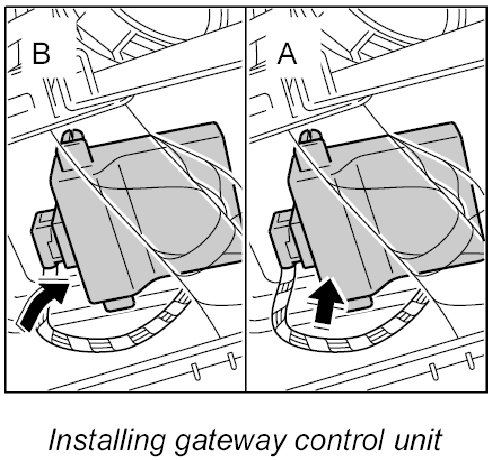 B

A

Installing gateway control unit