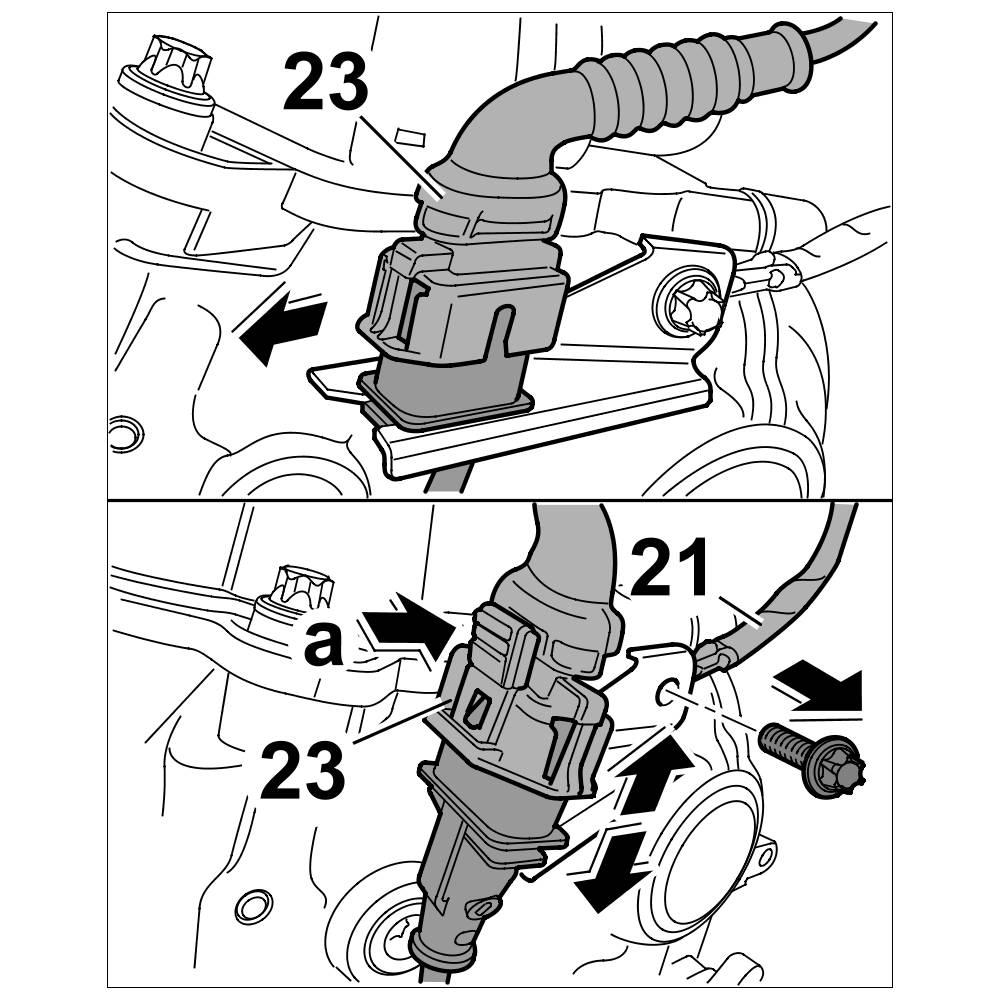 23

21
a
23