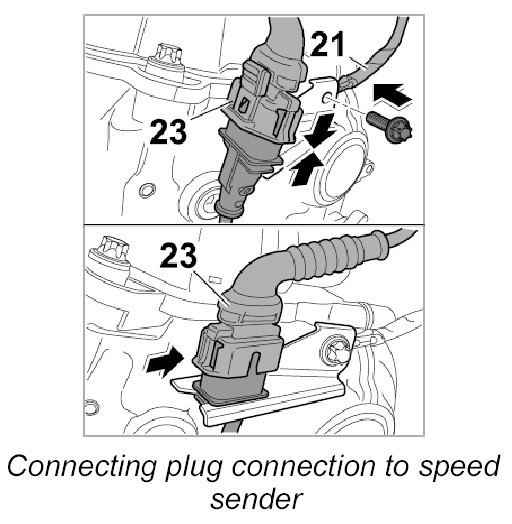 21
23
23
Connecting plug connection to speed sender