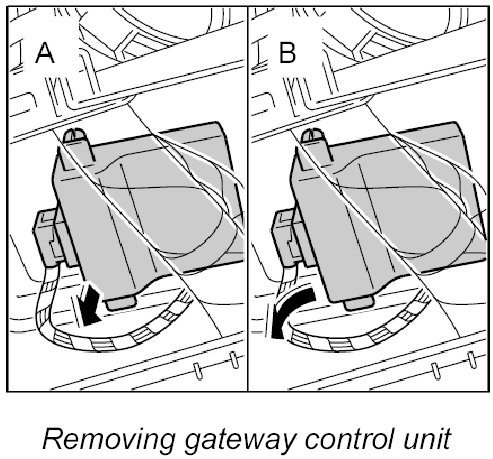 A

B

Removing gateway control unit