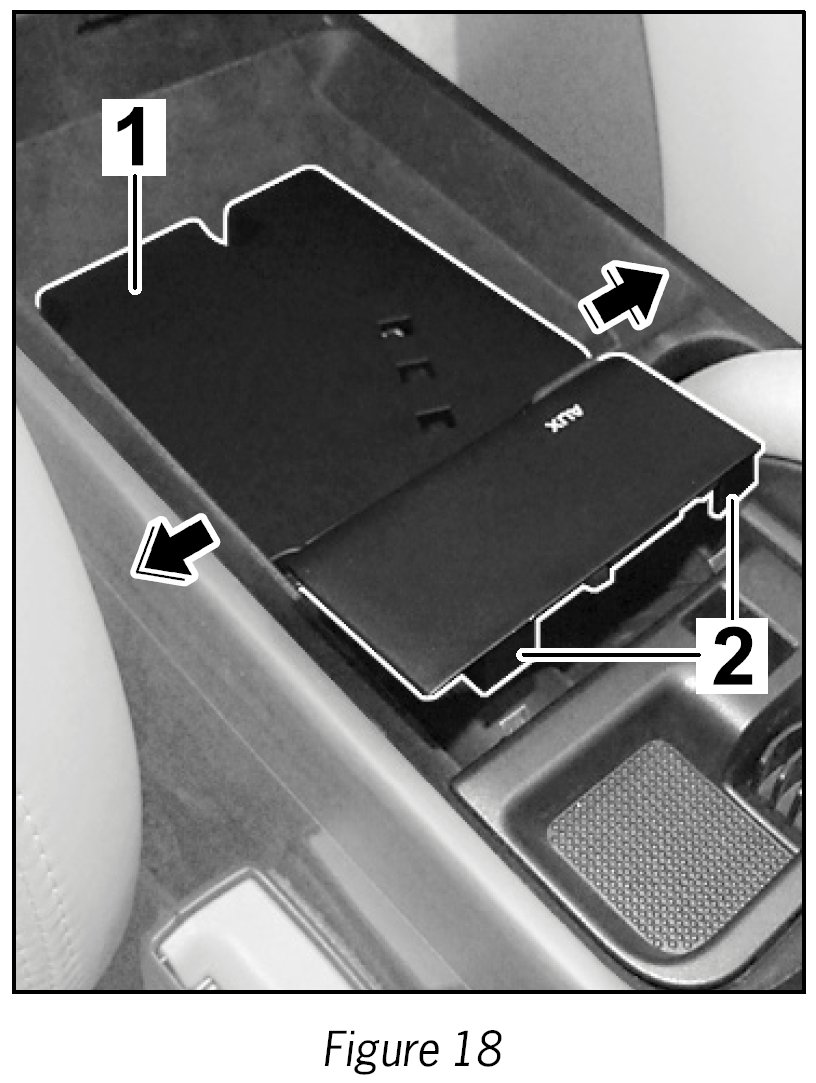 1

AUX

2

Figure 18