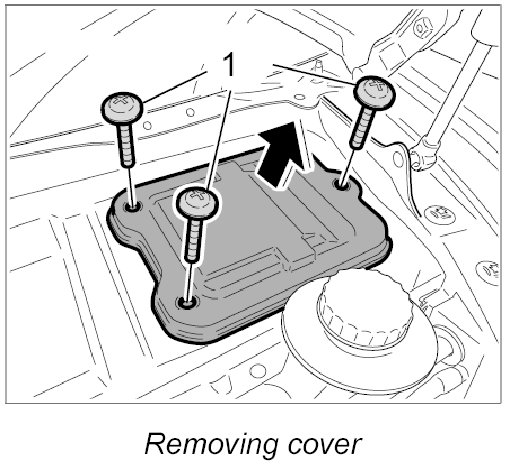 1

Removing cover