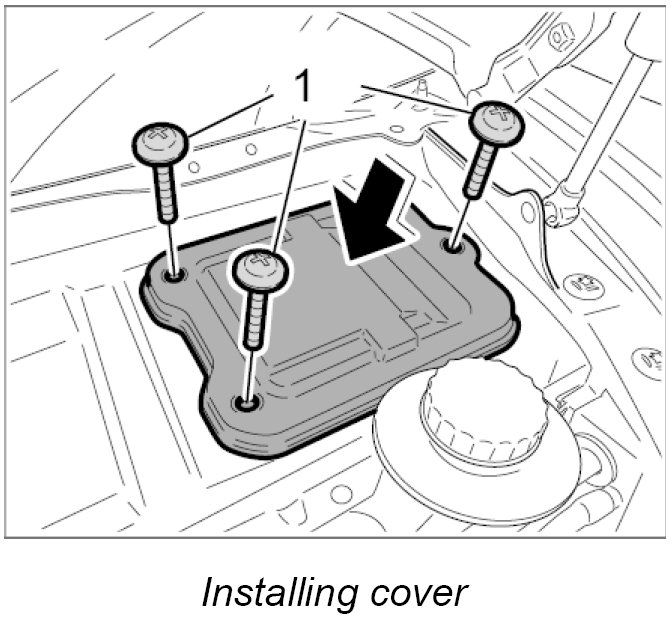 1

Installing cover