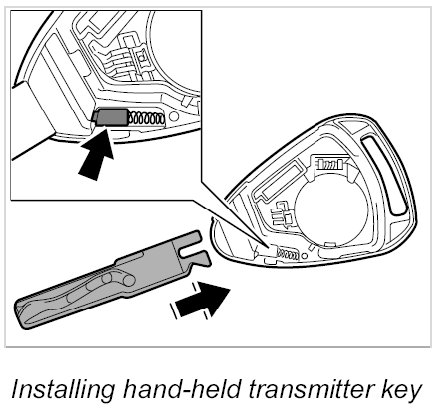 Installing hand-held transmitter key