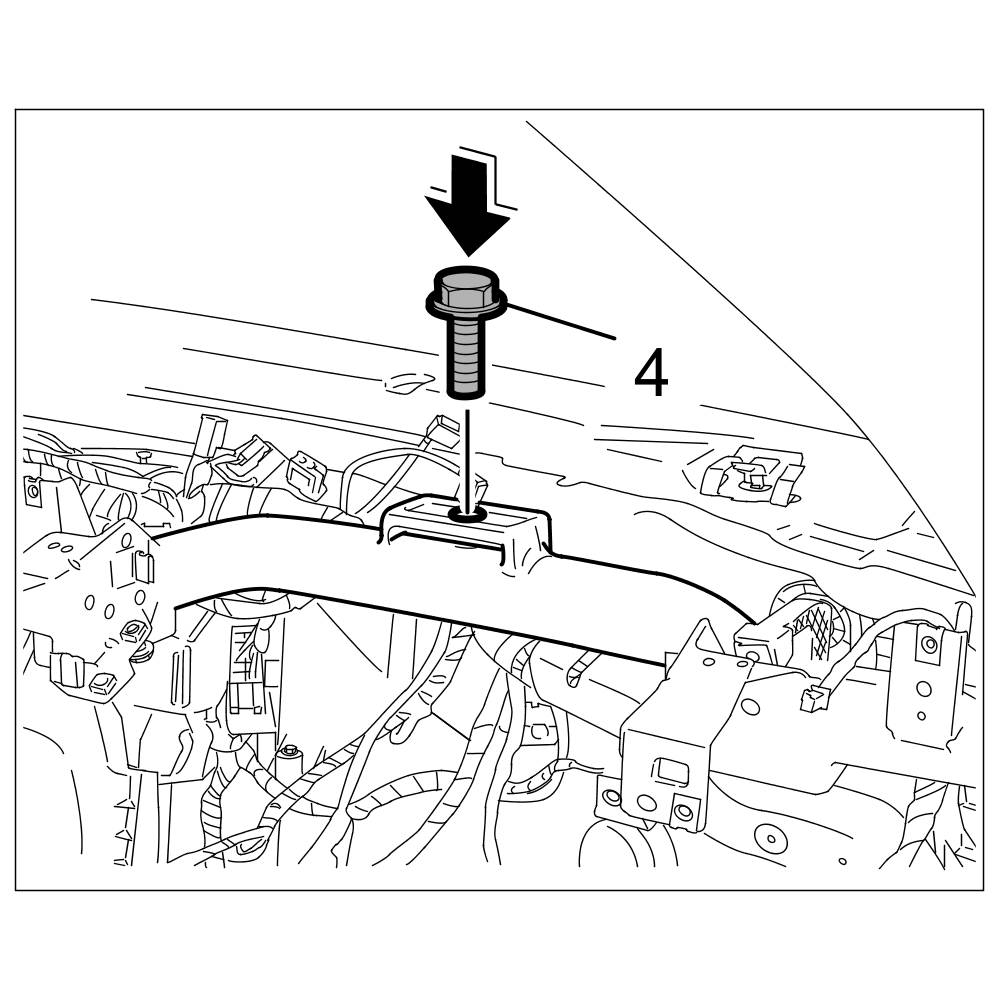 4