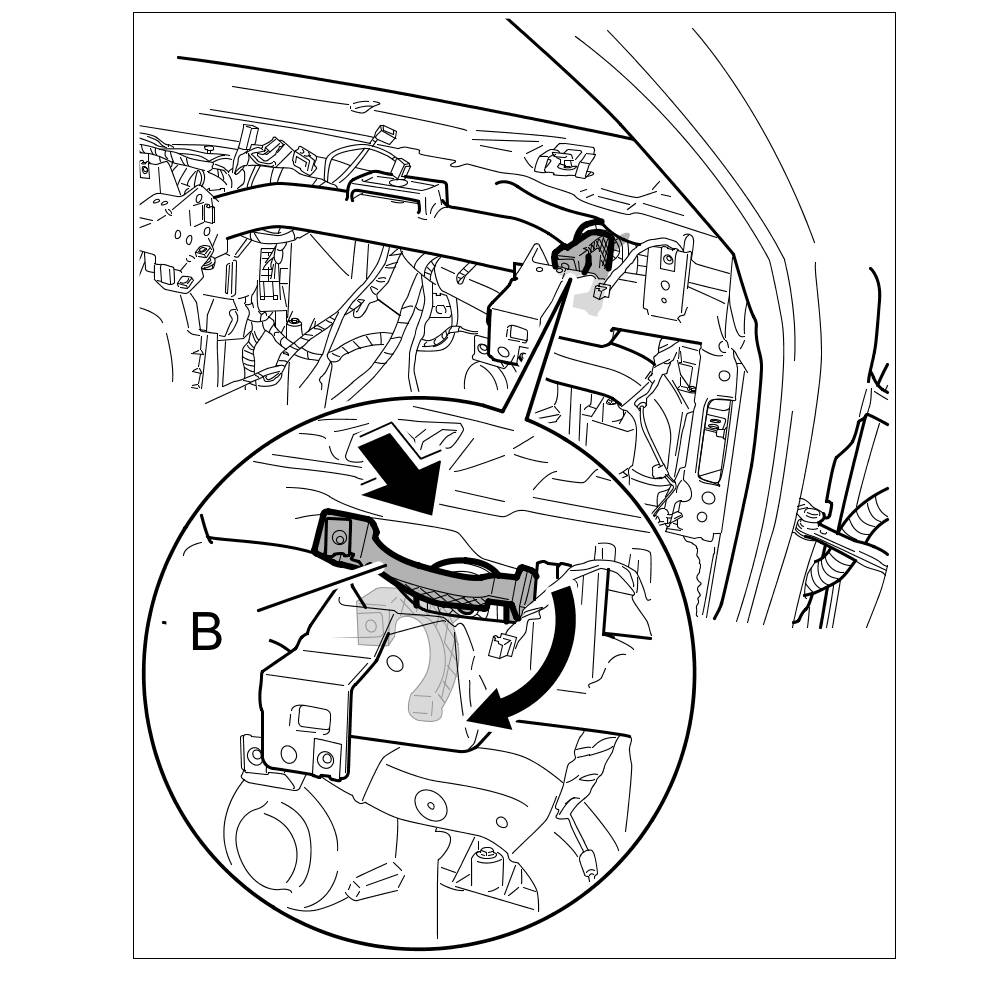 B