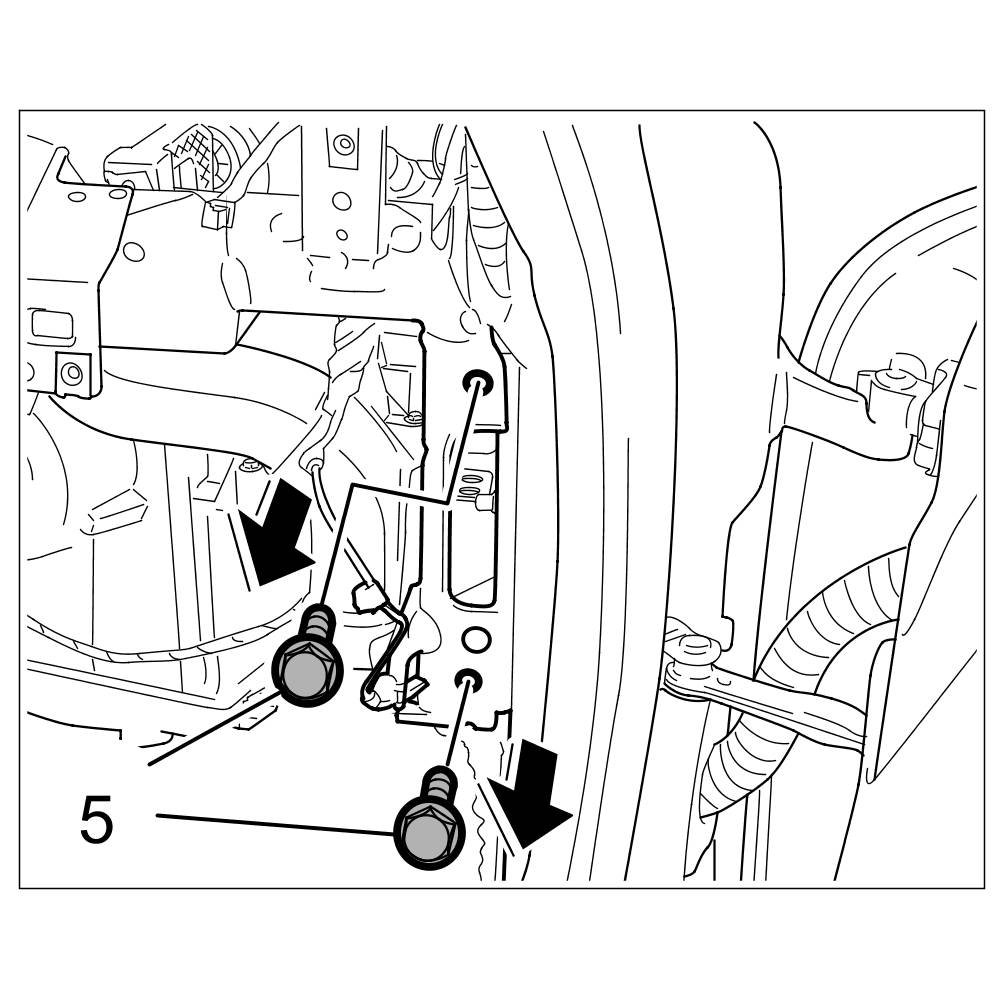 5