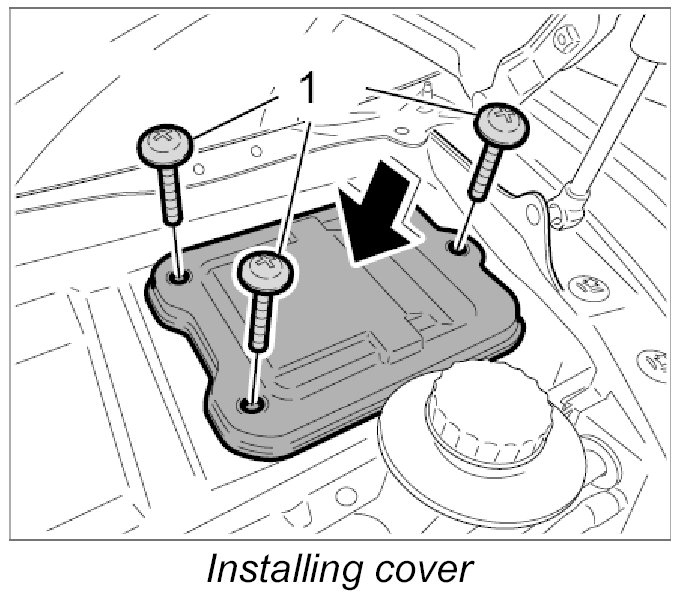 1

Installing cover