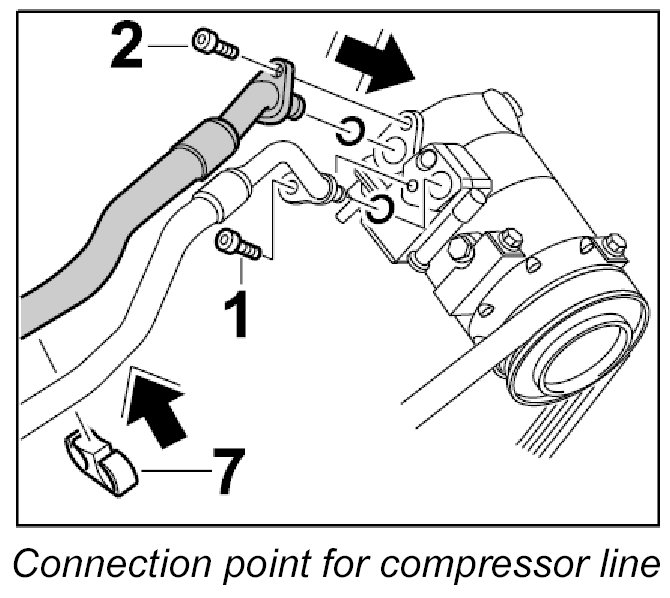 2

1

7

Connection point for compressor line