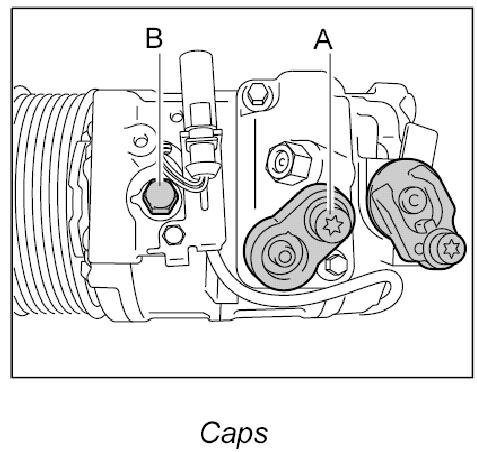 B

A

Caps