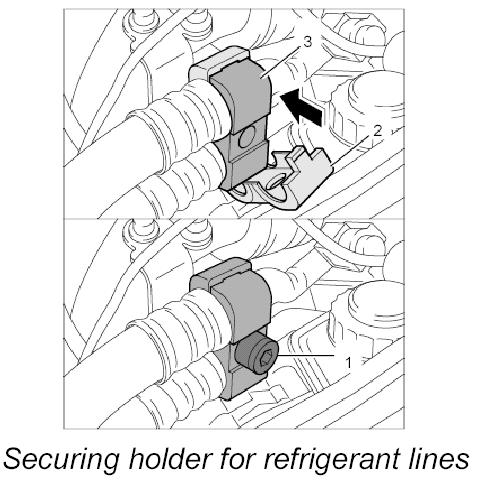 3

2

1

Securing holder for refrigerant lines