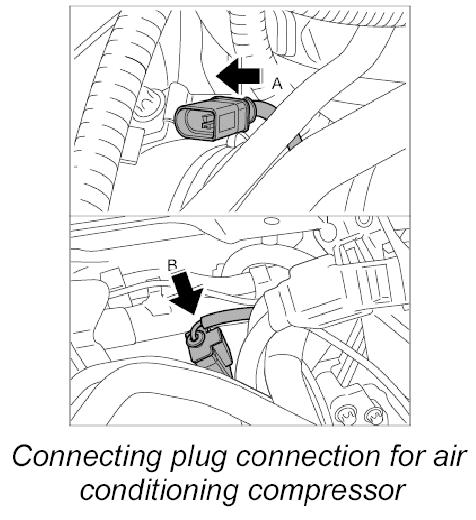 A

B

Connecting plug connection for air conditioning compressor