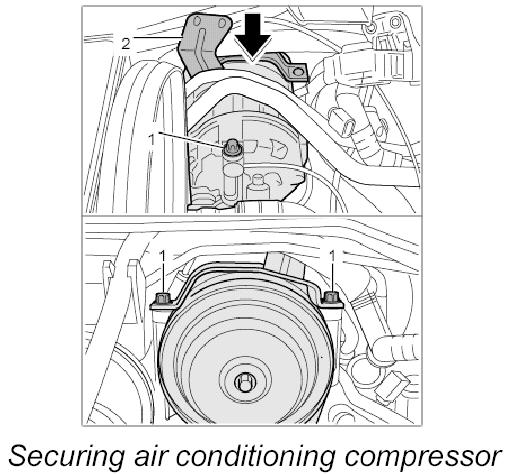 2

1

1

1

Securing air conditioning compressor