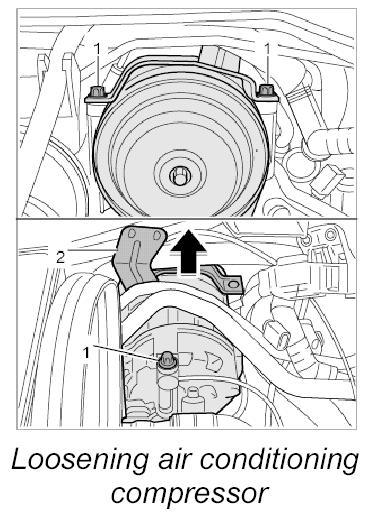 1
1
2
1

Loosening air conditioning compressor