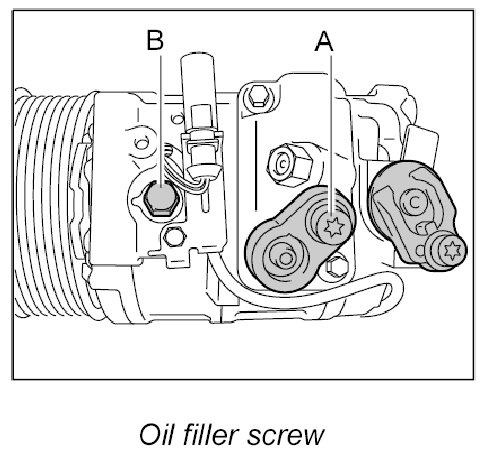 B
A

Oil filler screw