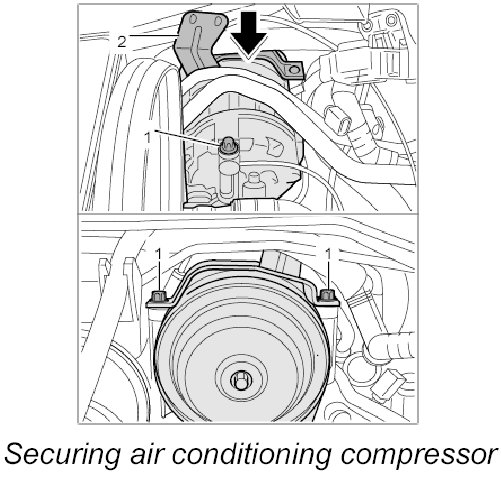 2
1
1
1
Securing air conditioning compressor