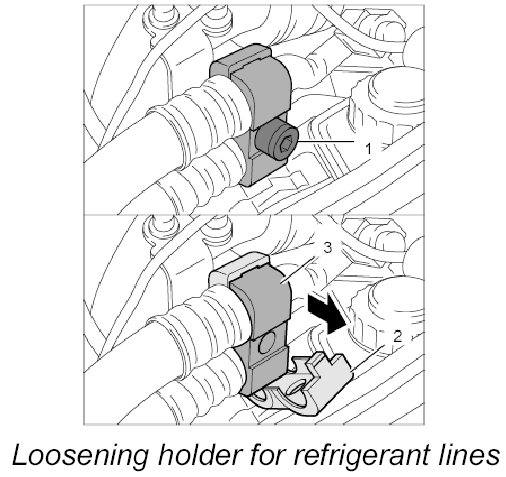 1

3

2

Loosening holder for refrigerant lines