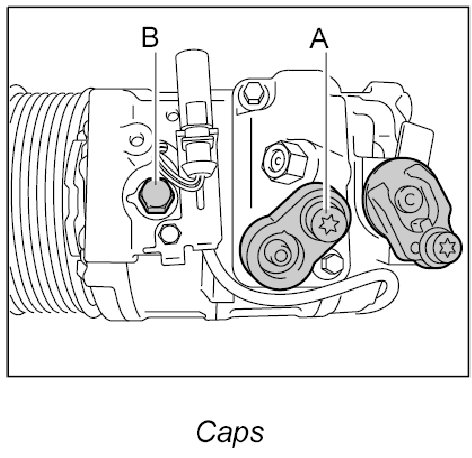 B
A

Caps