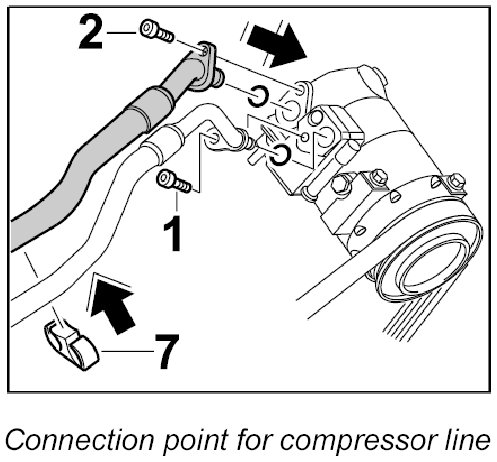 2

1

7

Connection point for compressor line