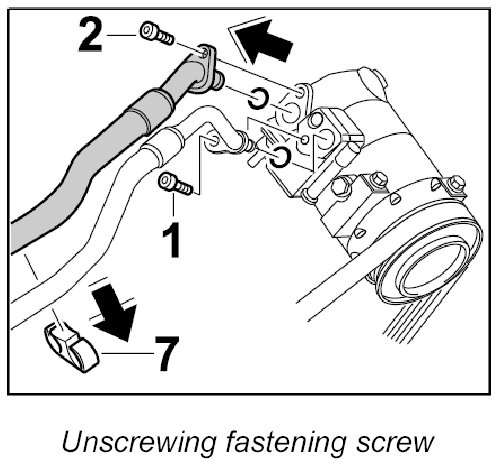 2

1

7

Unscrewing fastening screw