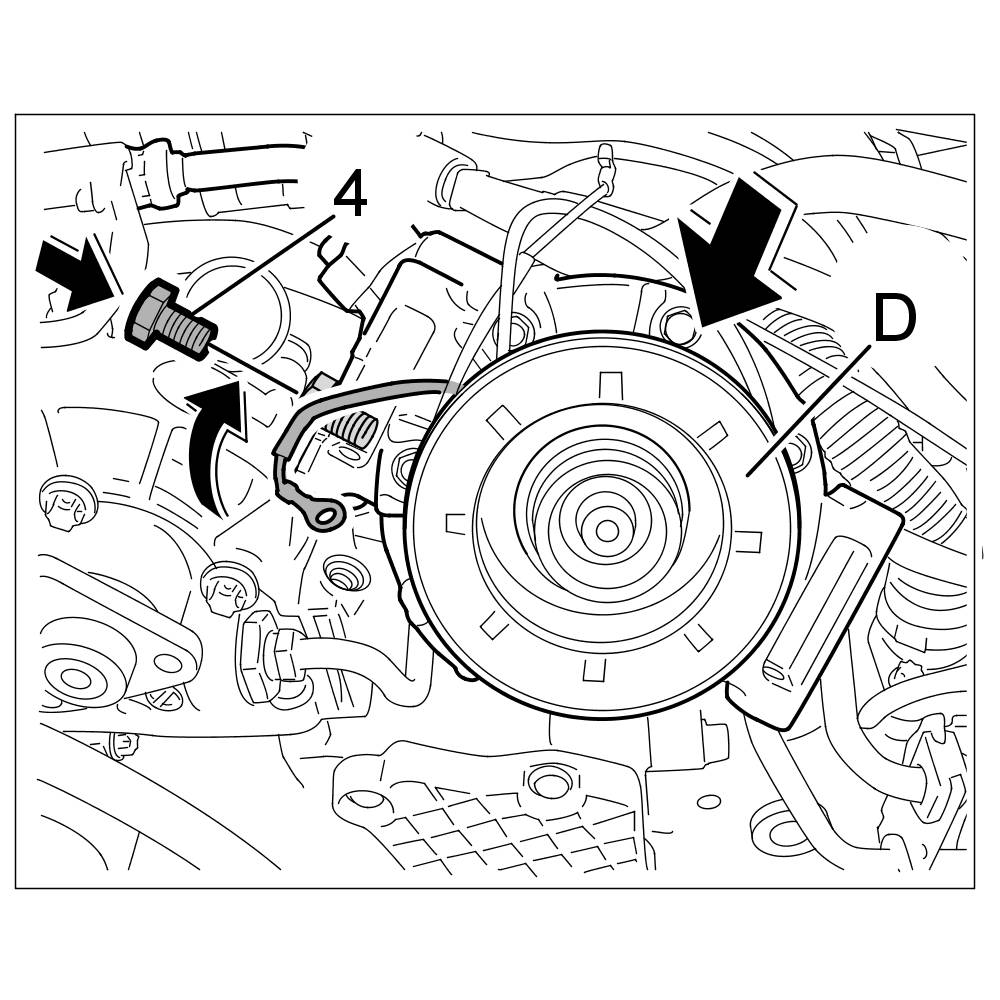 4

D