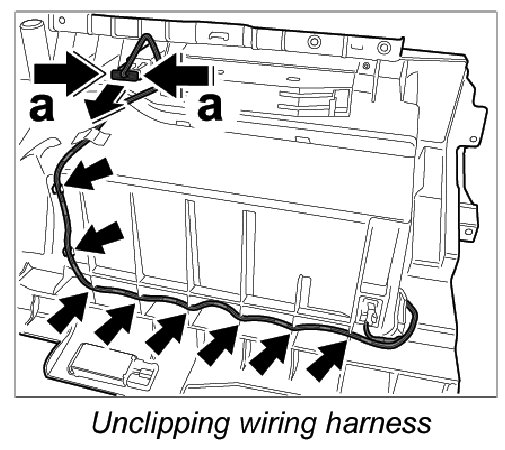 a a

Unclipping wiring harness