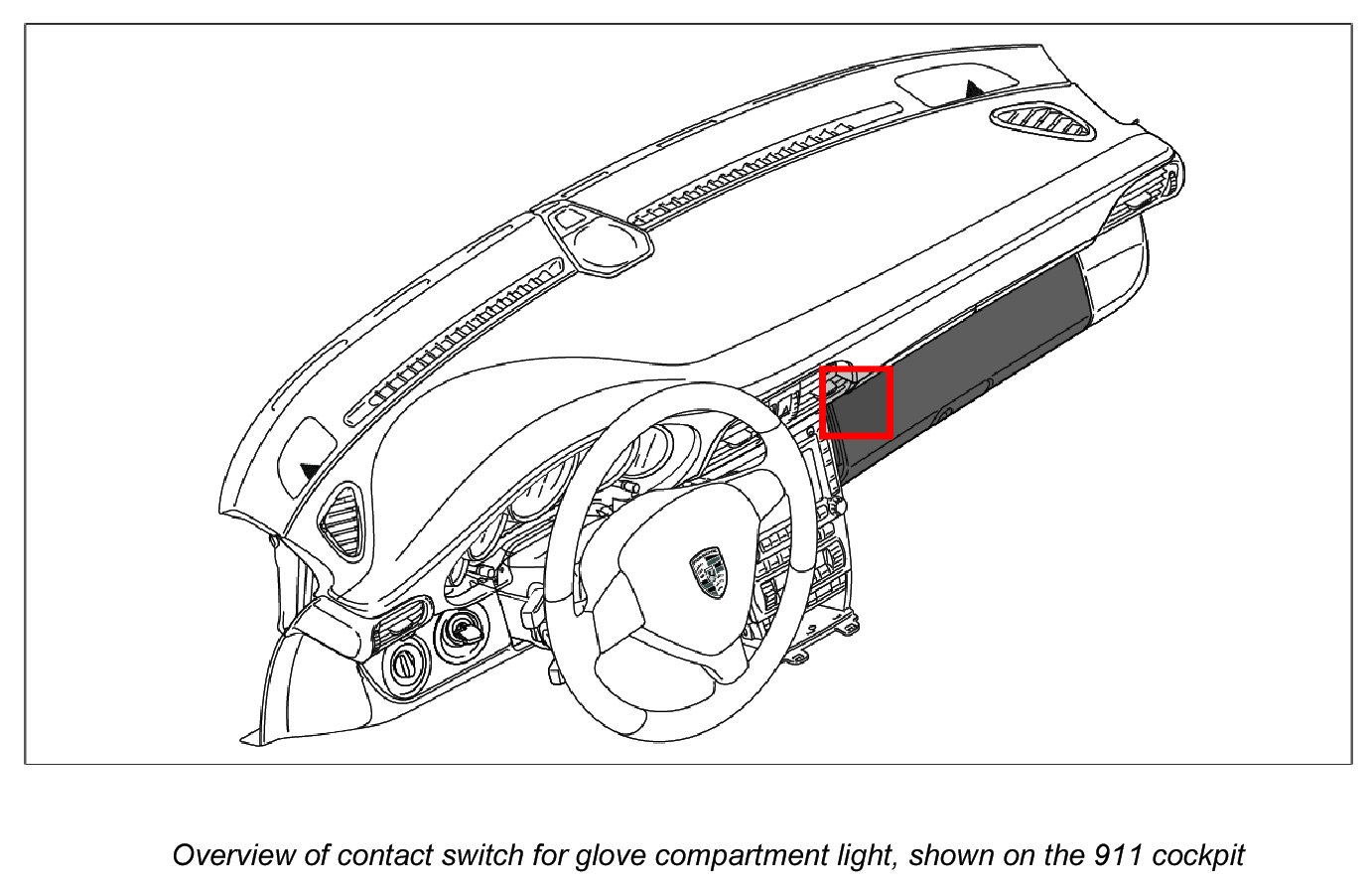 Overview of contact switch for glove compartment light, shown on the 911 cockpit