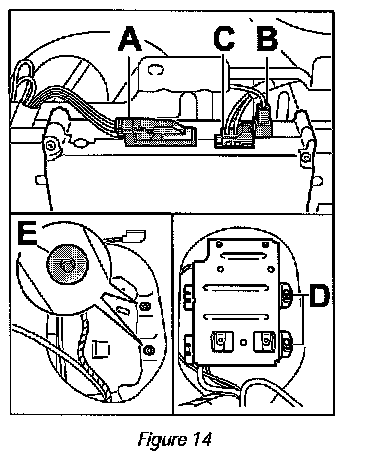 A
C
B
E
D
Figure 14