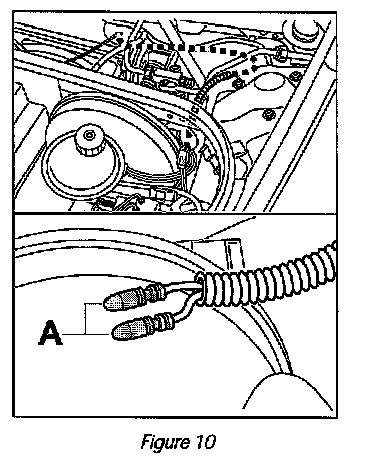 A

Figure 10