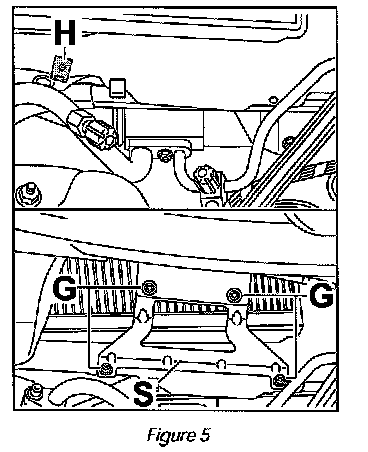 H

G

G

S

Figure 5