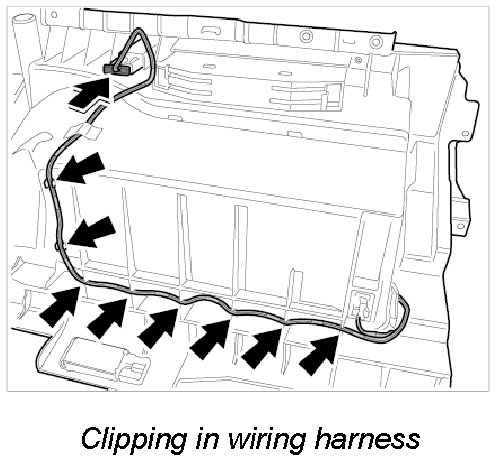 Clipping in wiring harness