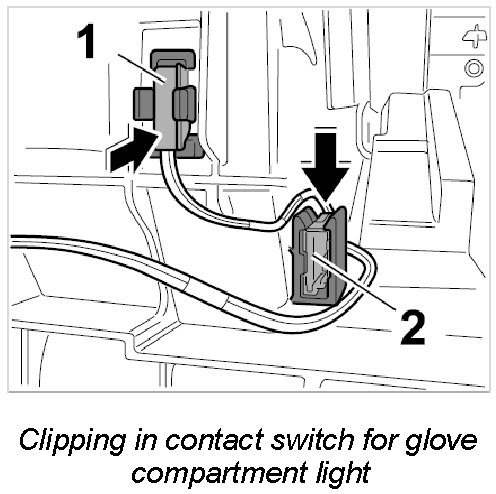 1

2

Clipping in contact switch for glove compartment light