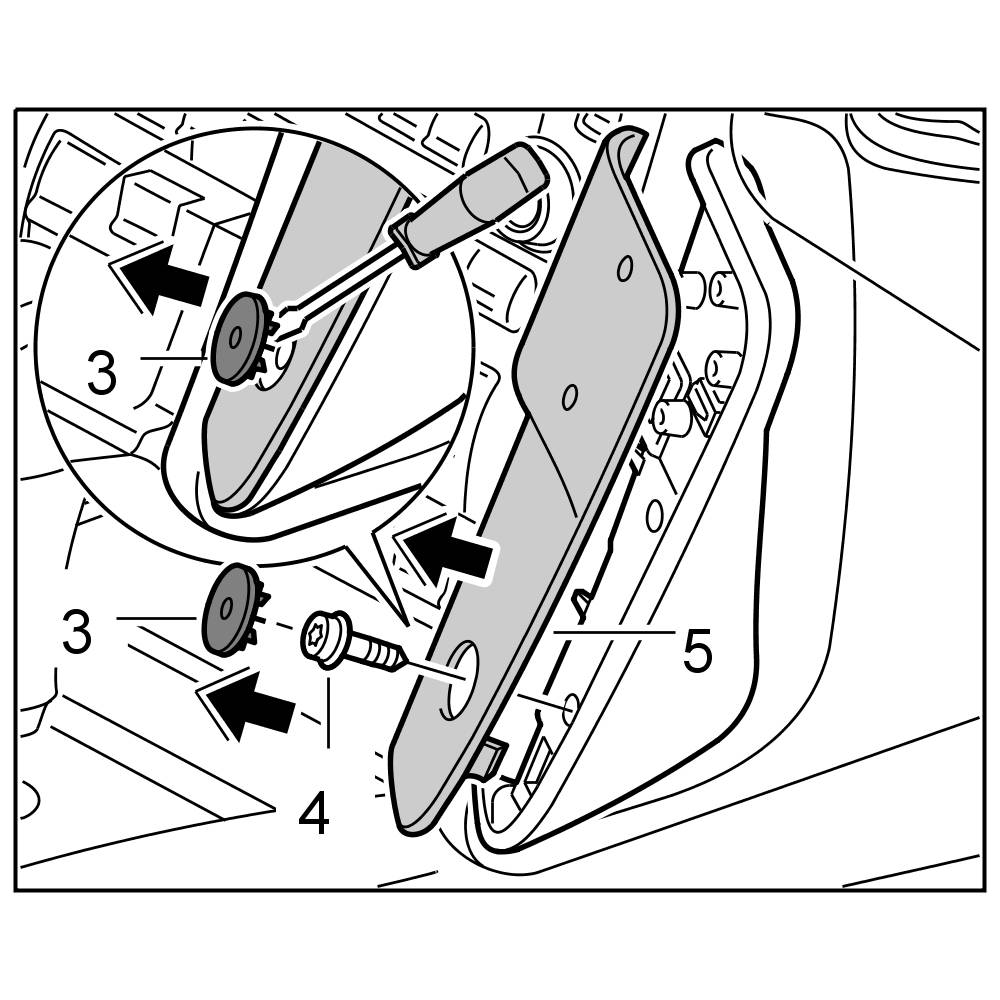 3
3
5
4