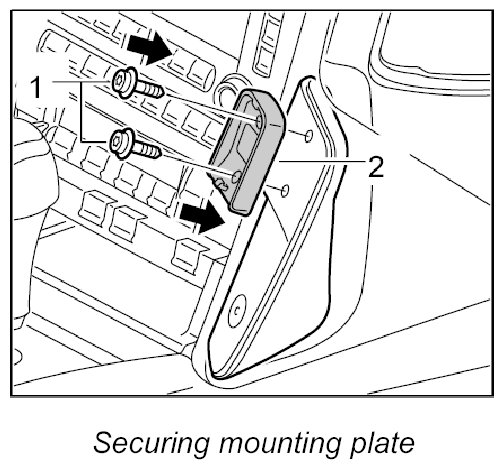 1

2

Securing mounting plate