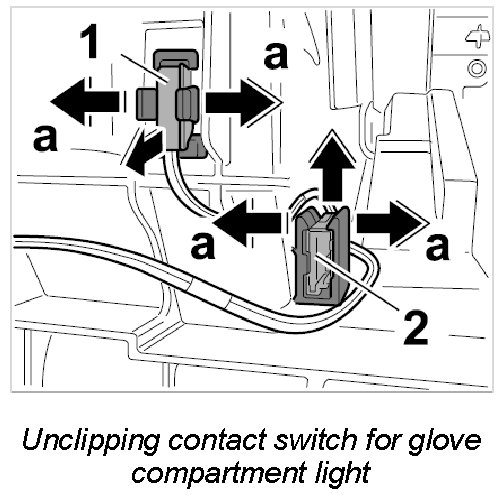 1
a
a
a
a
2

Unclipping contact switch for glove compartment light