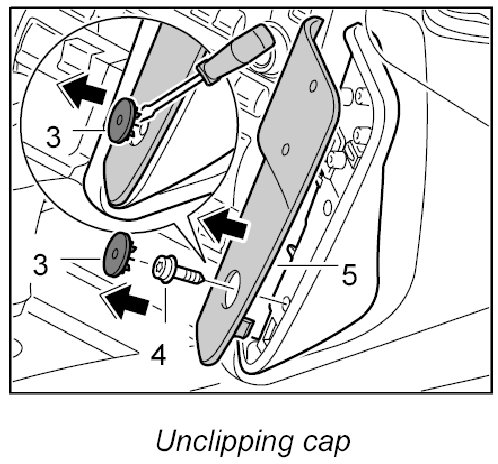 3
3
5
4

Unclipping cap