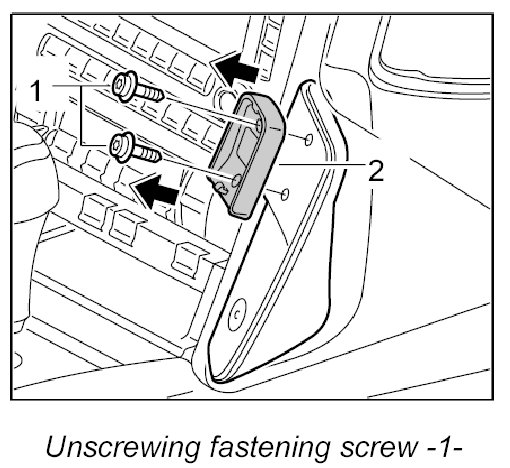 1

2

Unscrewing fastening screw -1-