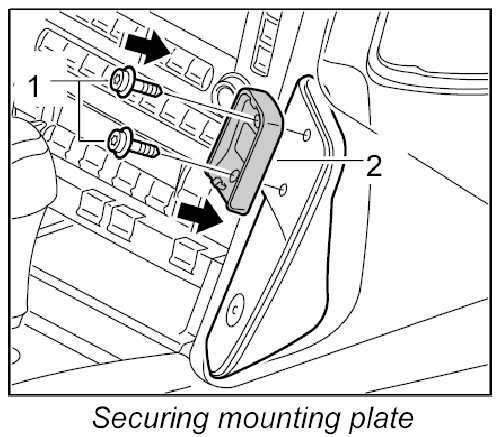 1

2

Securing mounting plate