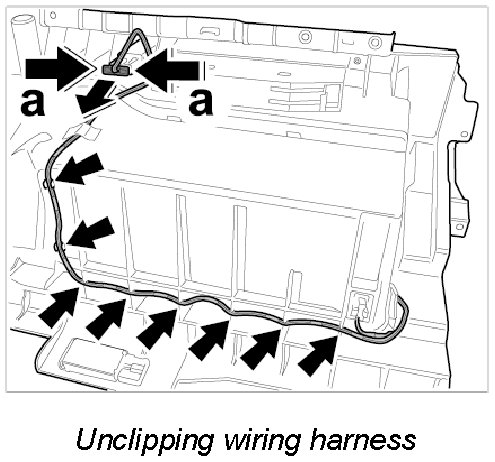 a a

Unclipping wiring harness