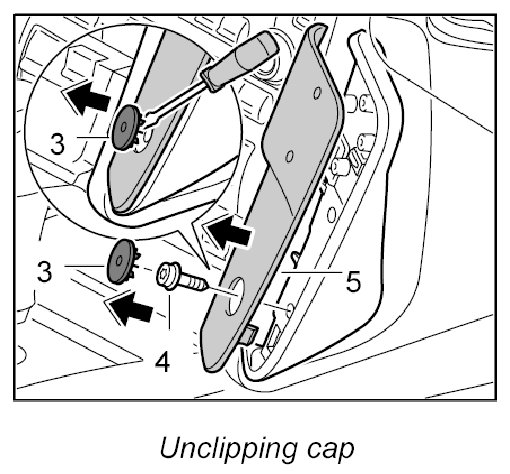 3
3
5
4

Unclipping cap