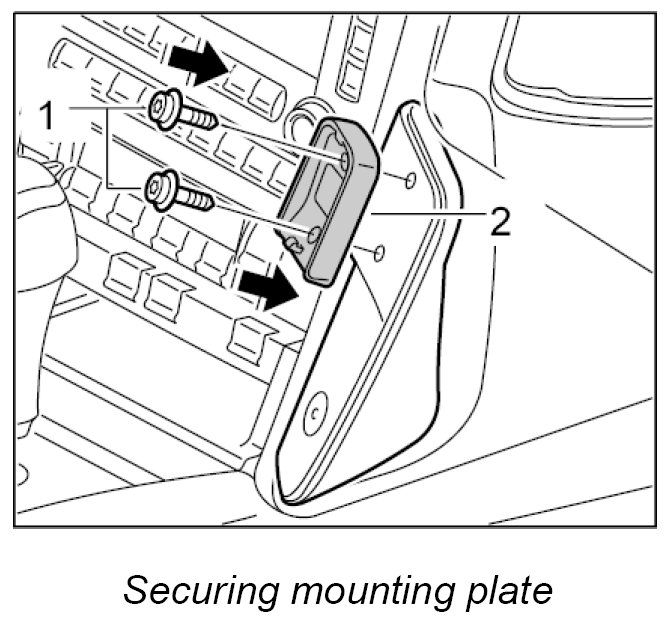 1
2
Securing mounting plate