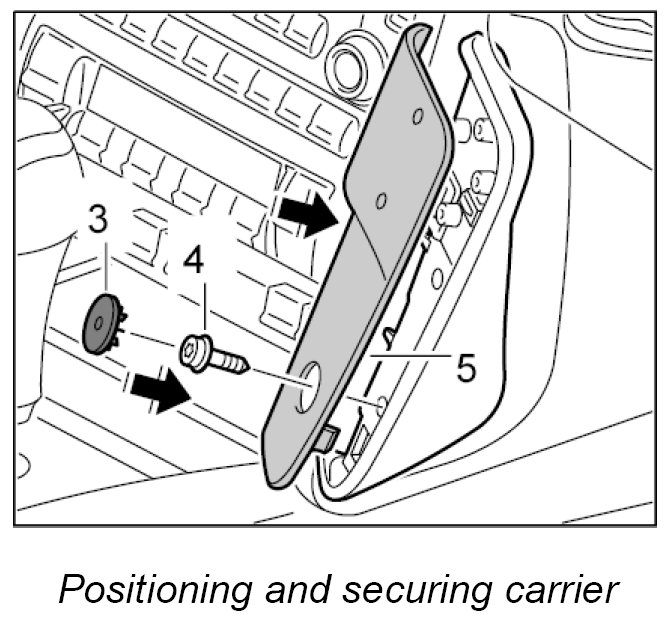 3

4

5

Positioning and securing carrier