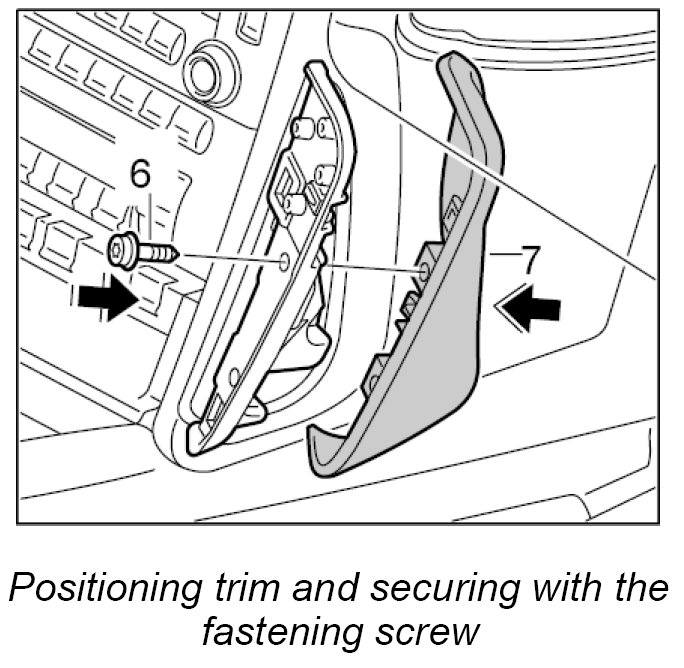 6

7

Positioning trim and securing with the fastening screw